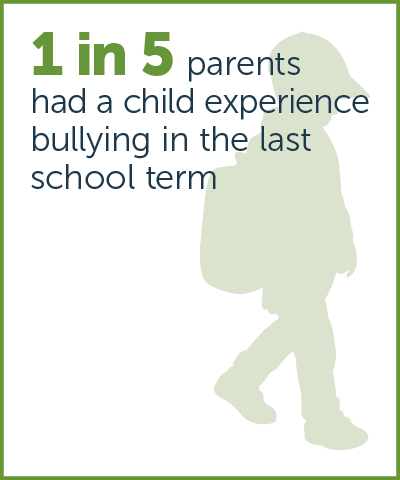 1 in 5 parents had a child experience bullying in the last school term