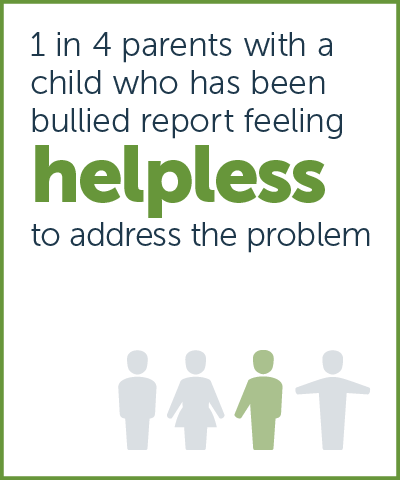 1 in 4 parents with a child who has been bullied report feeling

helpless

to address the problem